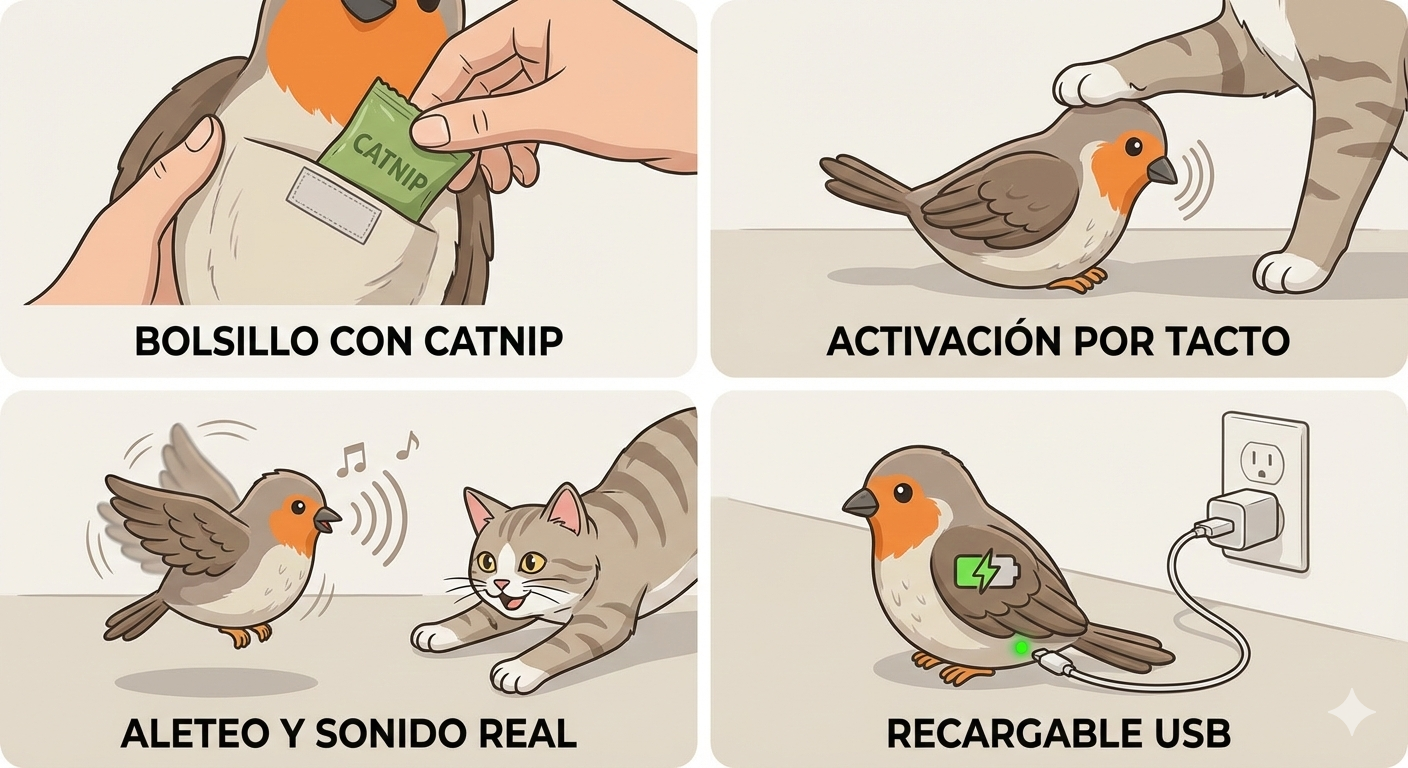 CATNIP

BOLSILLO CON CATNIP

ACTIVACIÓN POR TACTO

ALETEO Y SONIDO REAL

RECARGABLE USB