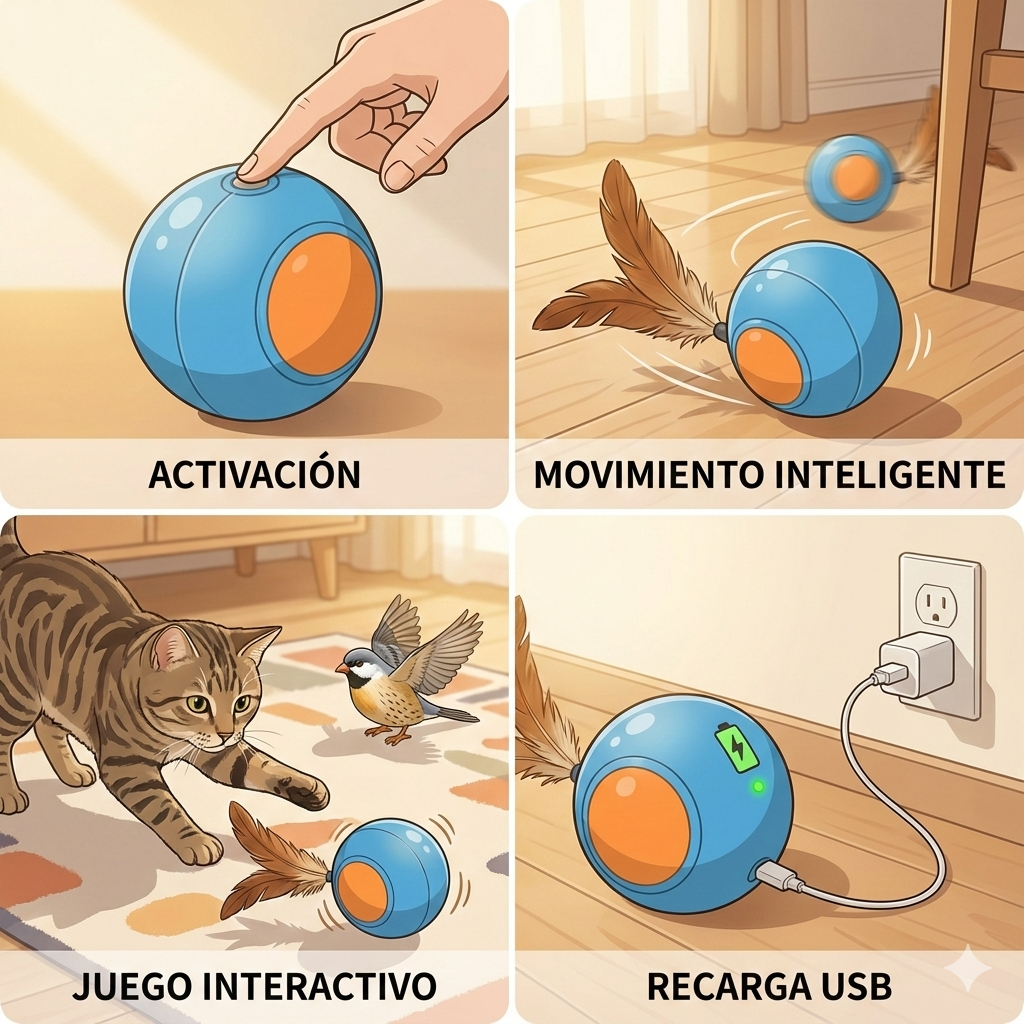 ACTIVACIÓN

MOVIMIENTO INTELIGENTE

JUEGO INTERACTIVO

RECARGA USB