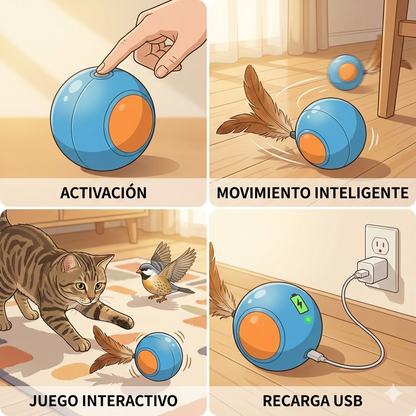 ACTIVACIÓN

MOVIMIENTO INTELIGENTE

JUEGO INTERACTIVO

RECARGA USB